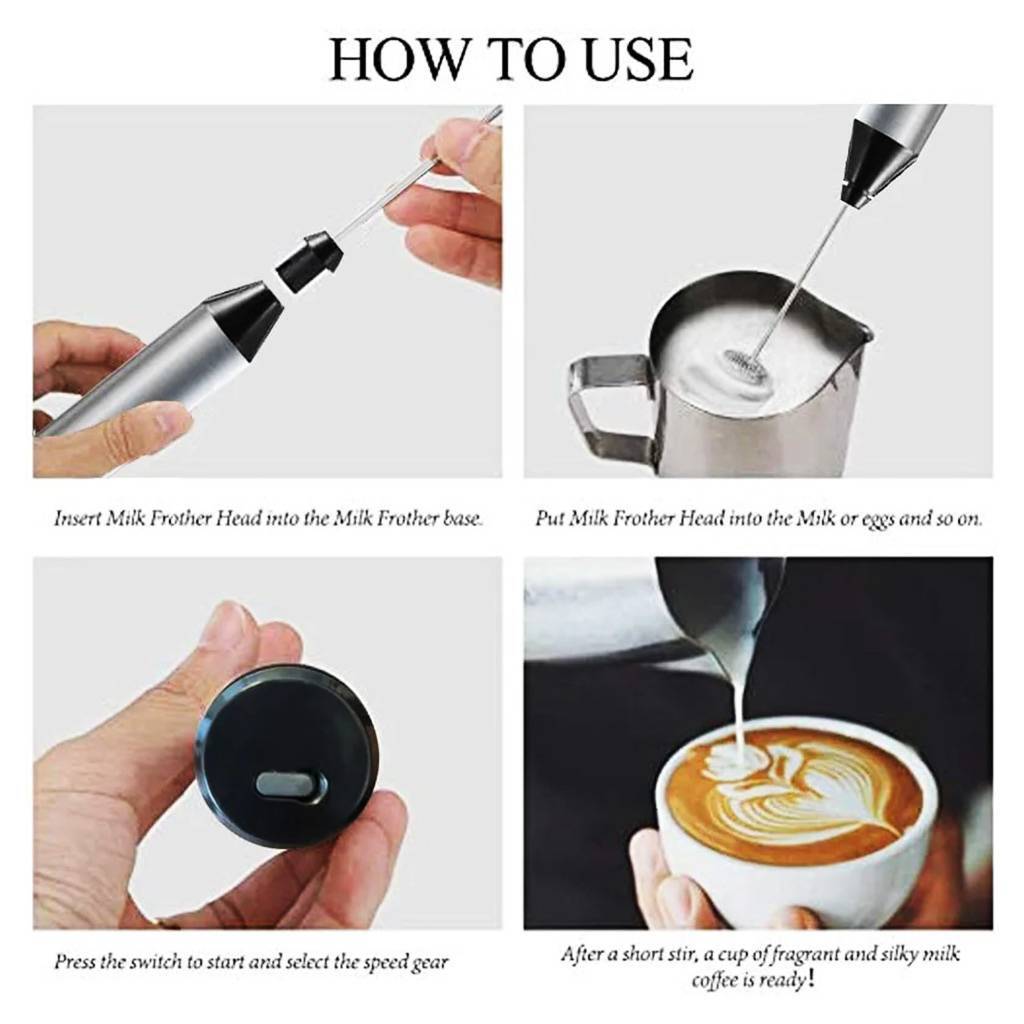 HOW TO USE

Insert Milk Frother Head into the Milk Frother base.

Put Milk Frother Head into the Milk or eggs and so on.

Press the switch to start and select the speed gear

After a short stir, a cup of fragrant and silky milk coffee is ready!